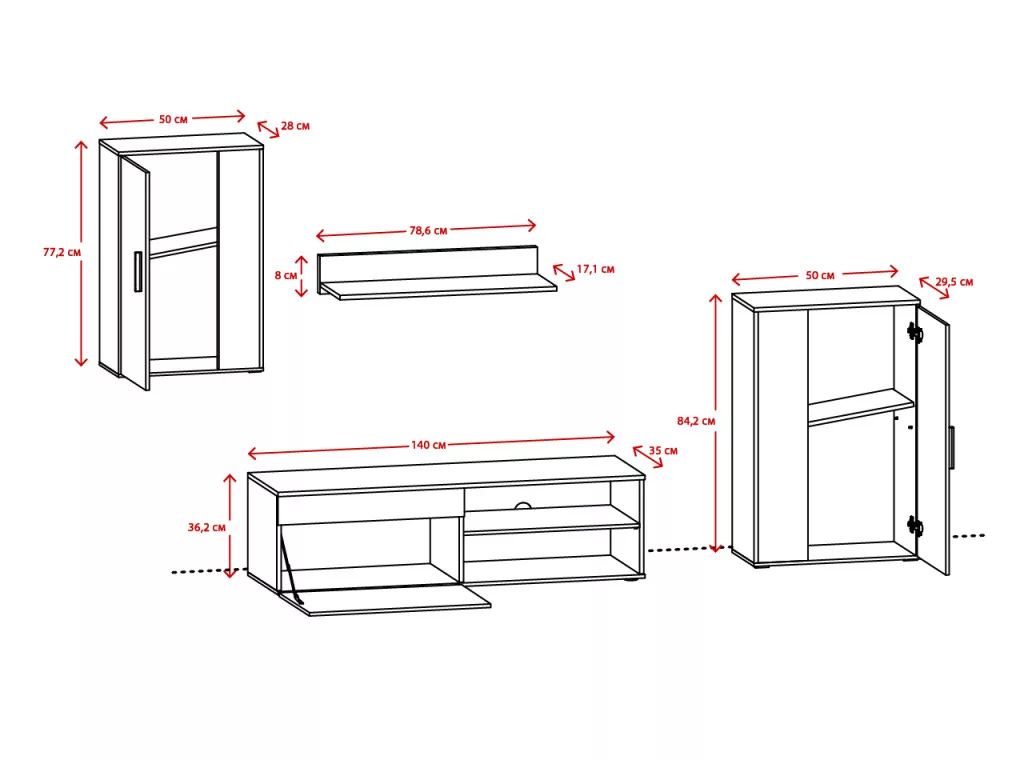 50 см
28 см
77,2 см
78,6 см
8 см
17,1 см
50 см
29,5 см
84,2 см
140 см
35 см
36,2 см