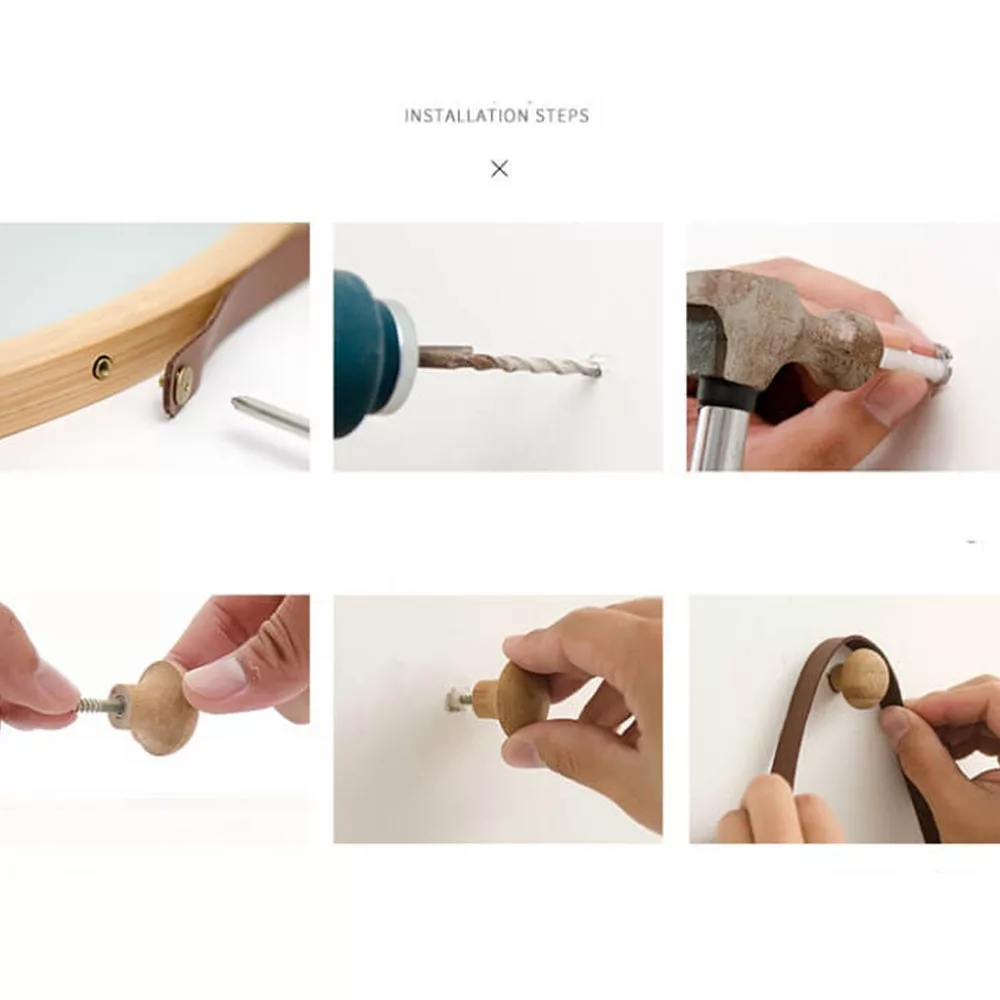 INSTALLATION STEPS

×